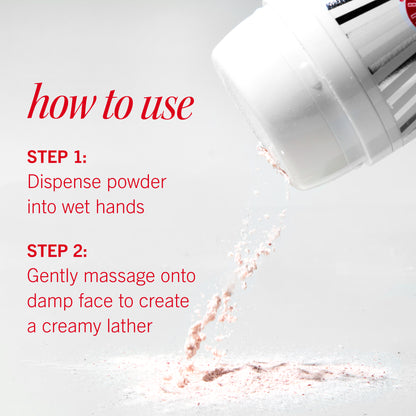 how to use

STEP 1:
Dispense powder into wet hands

STEP 2:
Gently massage onto damp face to create a creamy lather